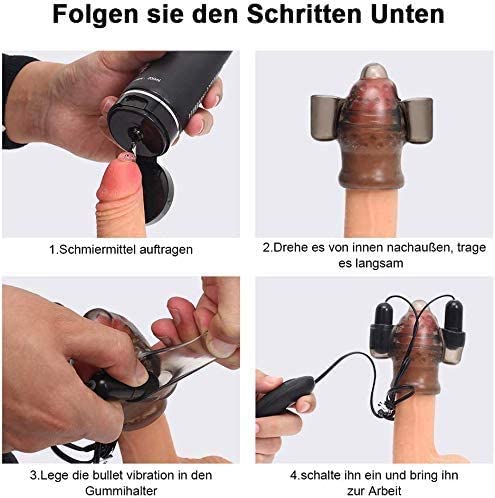 Folgen sie den Schritten Unten

1.Schmiermittel auftragen

2.Drehe es von innen nachaußen, trage es langsam

3.Lege die bullet vibration in den Gummihalter

4.schalte ihn ein und bring ihn zur Arbeit